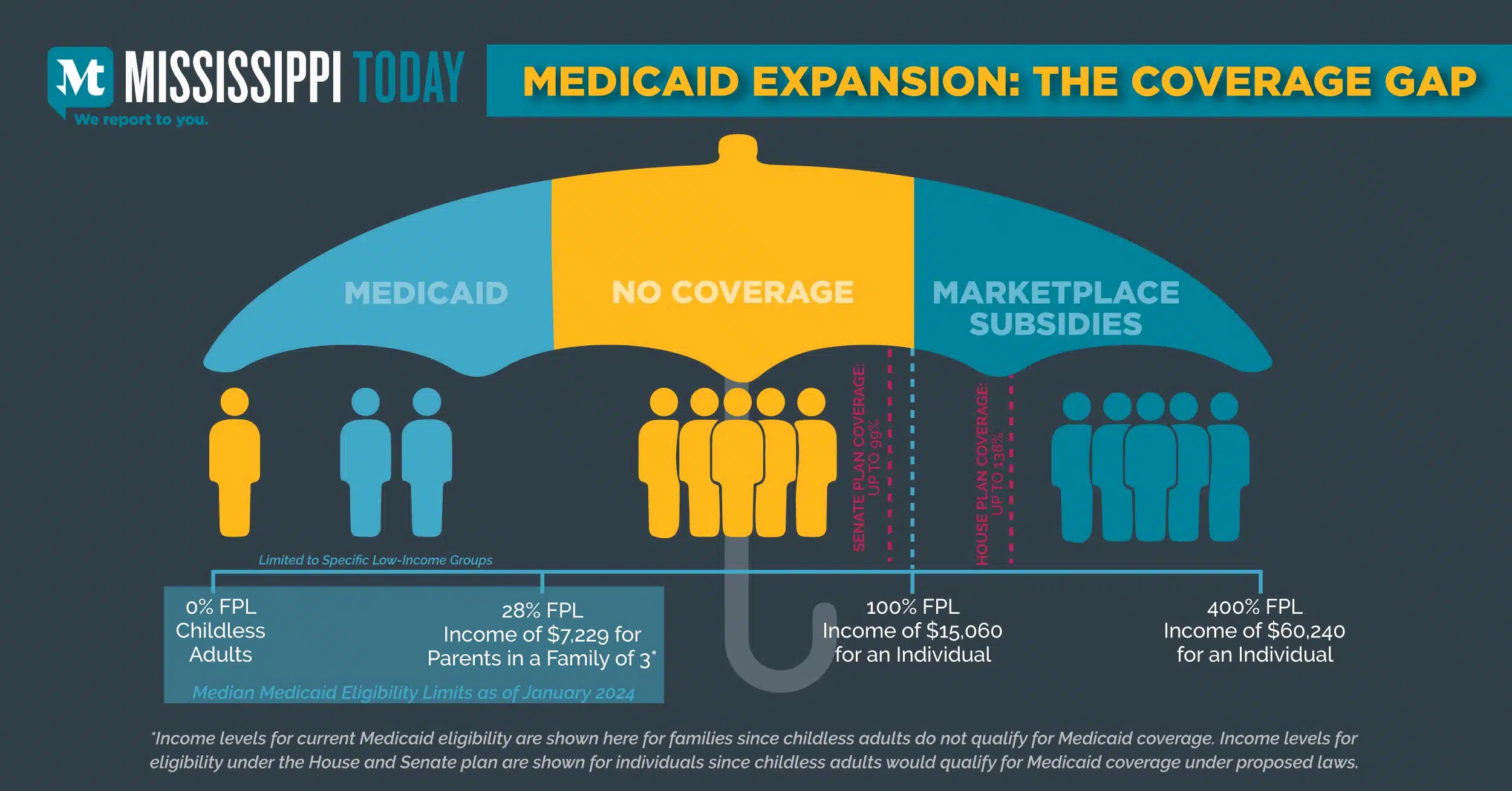 Mt MISSISSIPPI TODAY
We report to you.

MEDICAID EXPANSION: THE COVERAGE GAP

MEDICAID

NO COVERAGE

MARKETPLACE SUBSIDIES

SENATE PLAN COVERAGE: UP TO 99%

HOUSE PLAN COVERAGE: UP TO 138%

Limited to Specific Low-Income Groups

0% FPL
Childless Adults

28% FPL
Income of $7,229 for Parents in a Family of 3*

Median Medicaid Eligibility Limits as of January 2024

100% FPL
Income of $15,060 for an Individual

400% FPL
Income of $60,240 for an Individual

*Income levels for current Medicaid eligibility are shown here for families since childless adults do not qualify for Medicaid coverage. Income levels for eligibility under the House and Senate plan are shown for individuals since childless adults would qualify for Medicaid coverage under proposed laws.